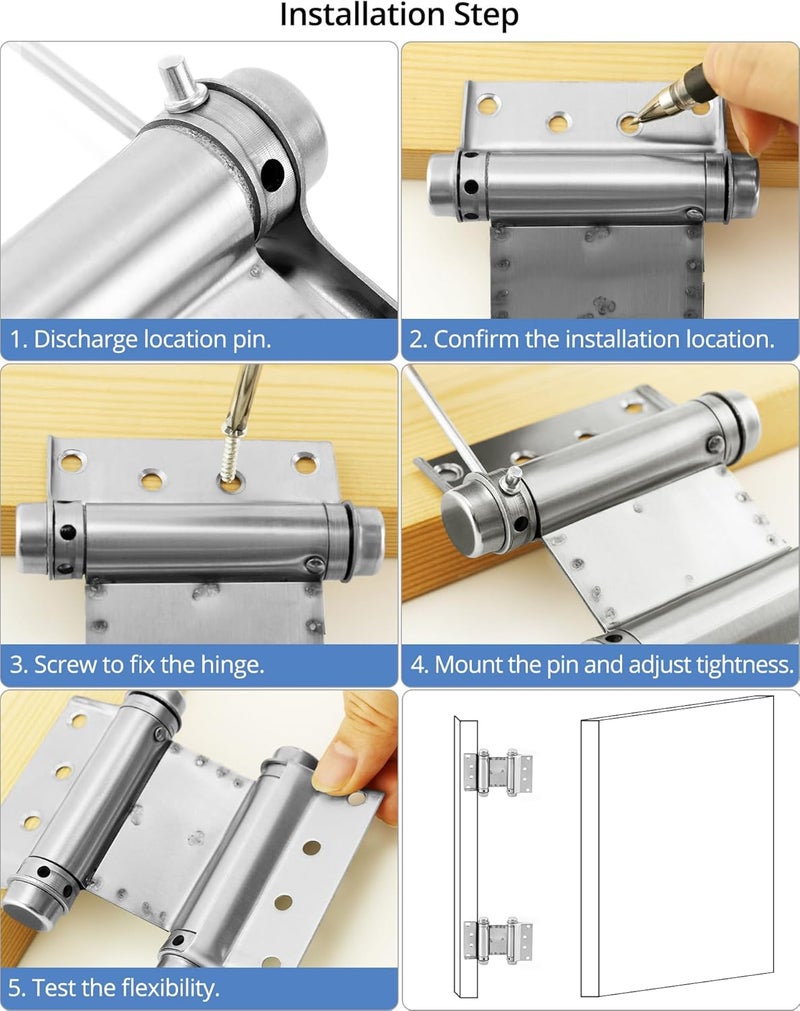 Installation Step

1. Discharge location pin.

2. Confirm the installation location.

3. Screw to fix the hinge.

4. Mount the pin and adjust tightness.

5. Test the flexibility.